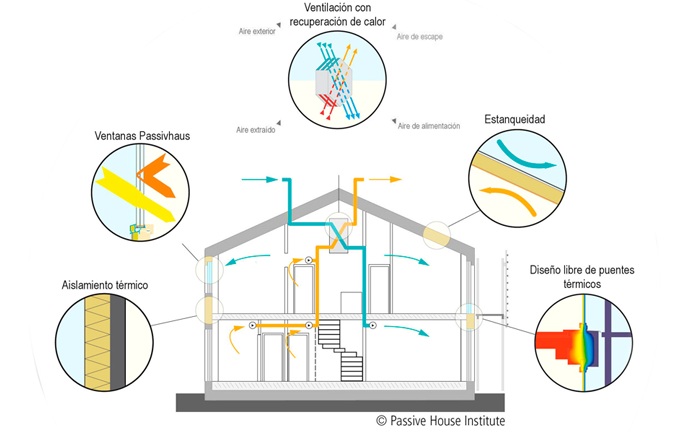 Ventilación con recuperación de calor

Aire exterior

Aire de escape

Aire extraído

Aire de alimentación

Ventanas Passivhaus

Estanqueidad

Aislamiento térmico

Diseño libre de puentes térmicos

© Passive House Institute